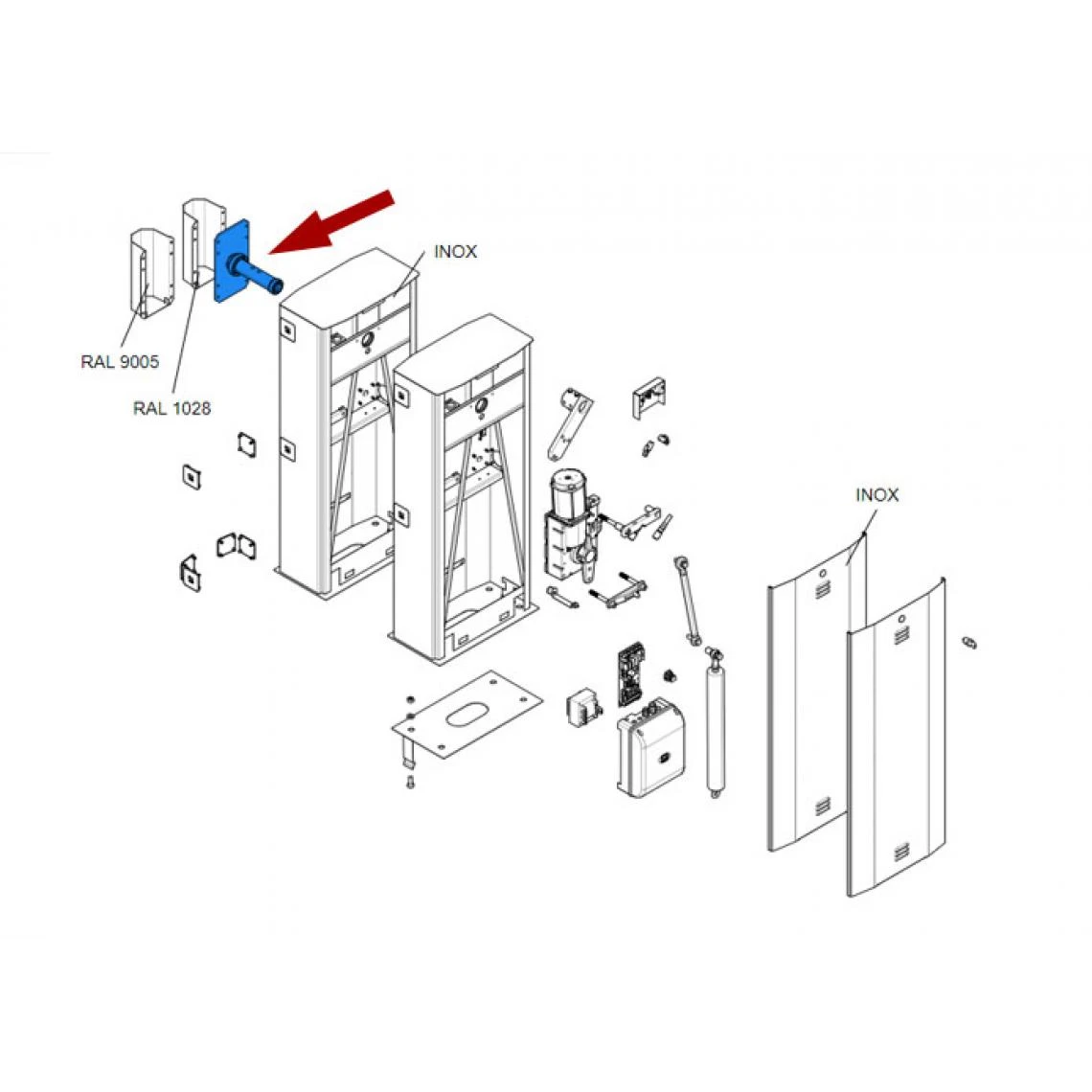 INOX

RAL 9005

RAL 1028

INOX