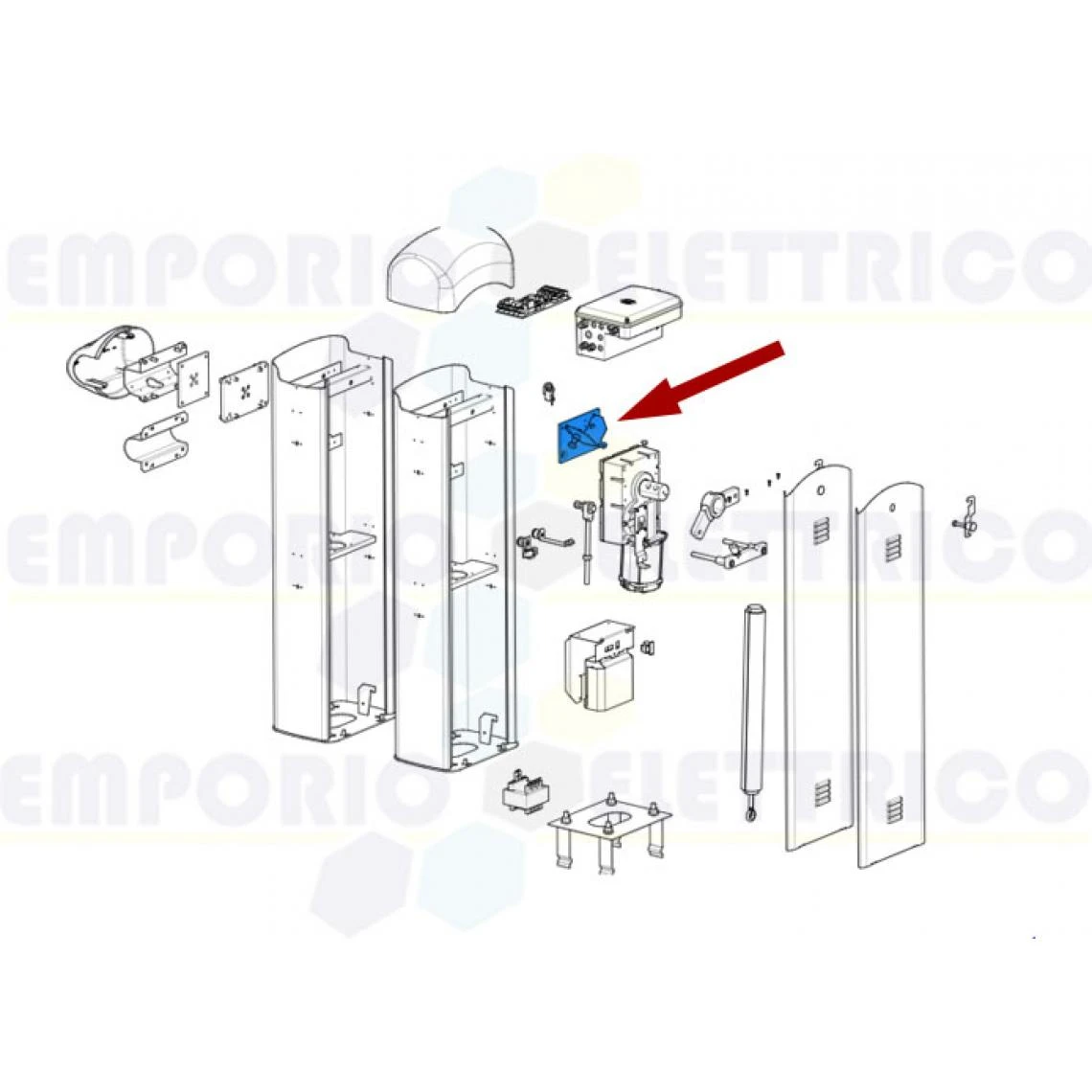 EMPORIO ELETTRICO
EMPORIO ELETTRICO
EMPORIO ELETTRICO