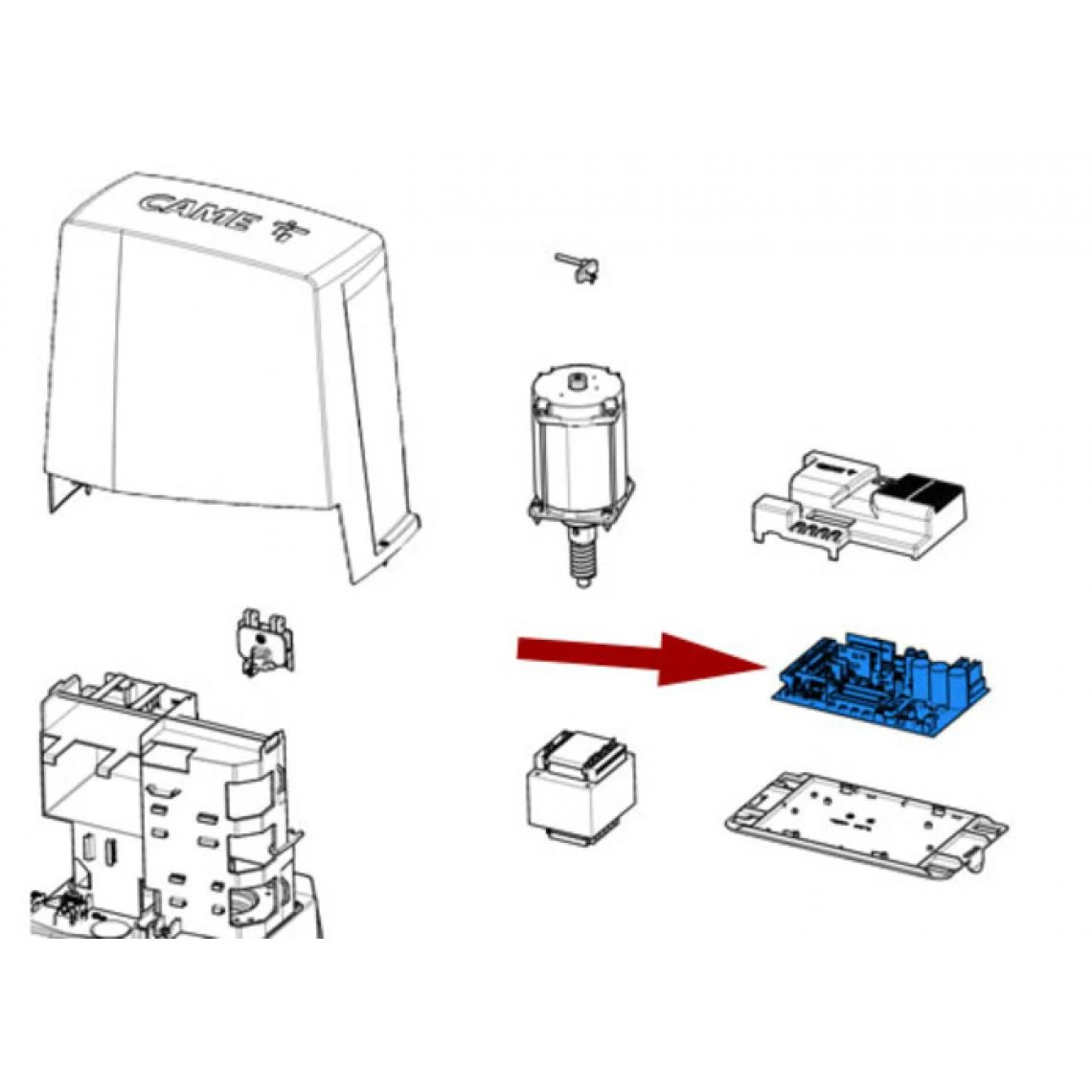 CAME