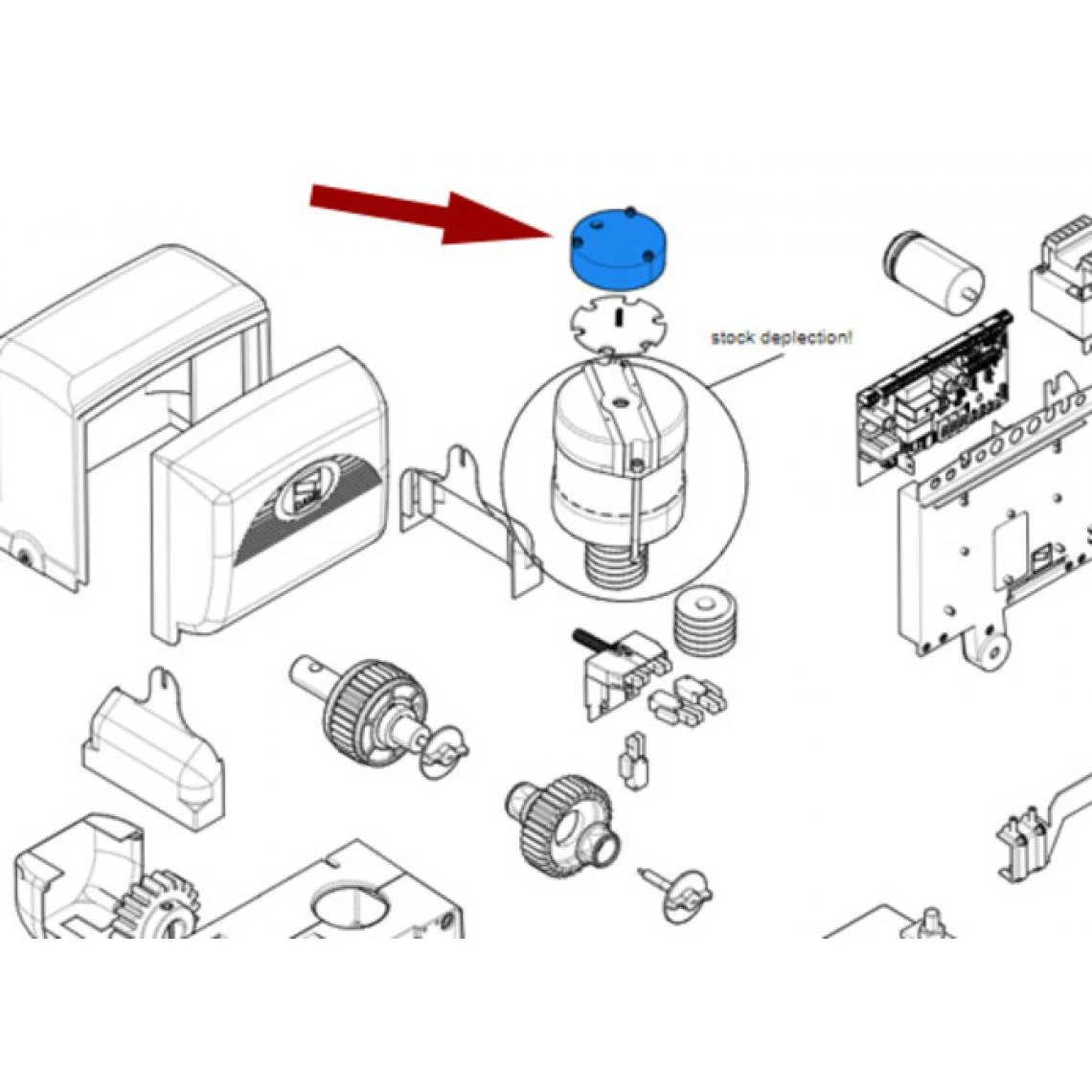 stock deplection!