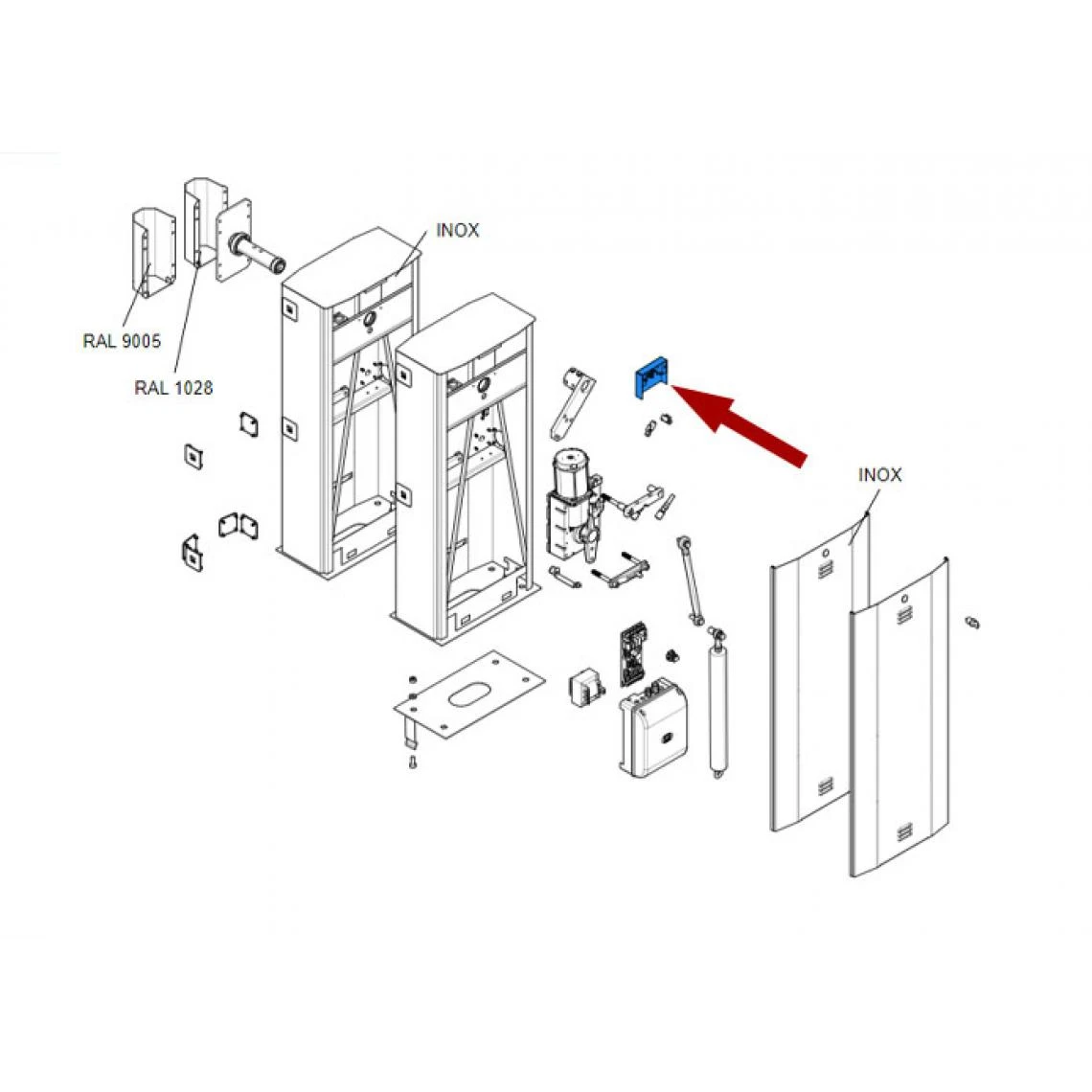 INOX

RAL 9005

RAL 1028

INOX