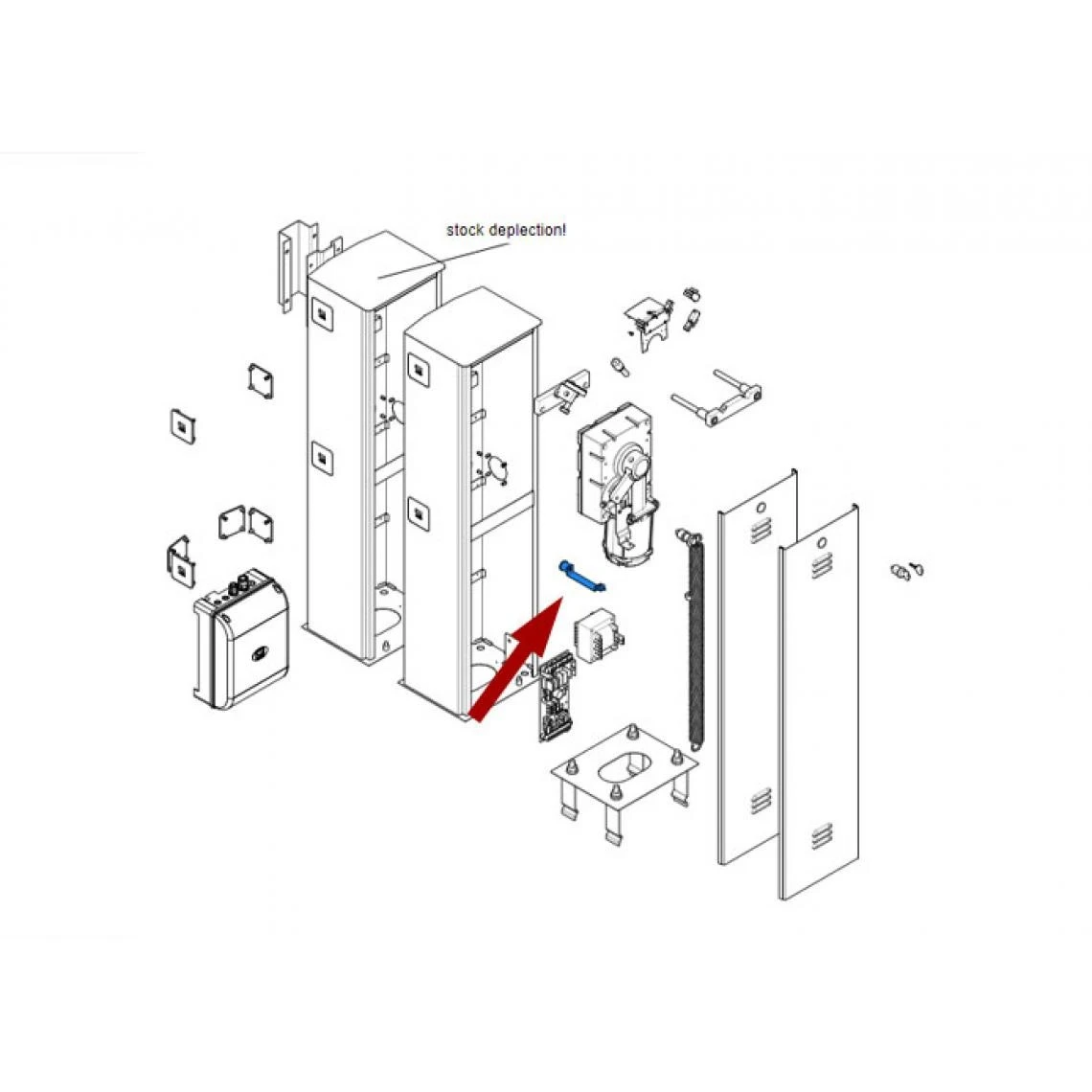 stock deplection!