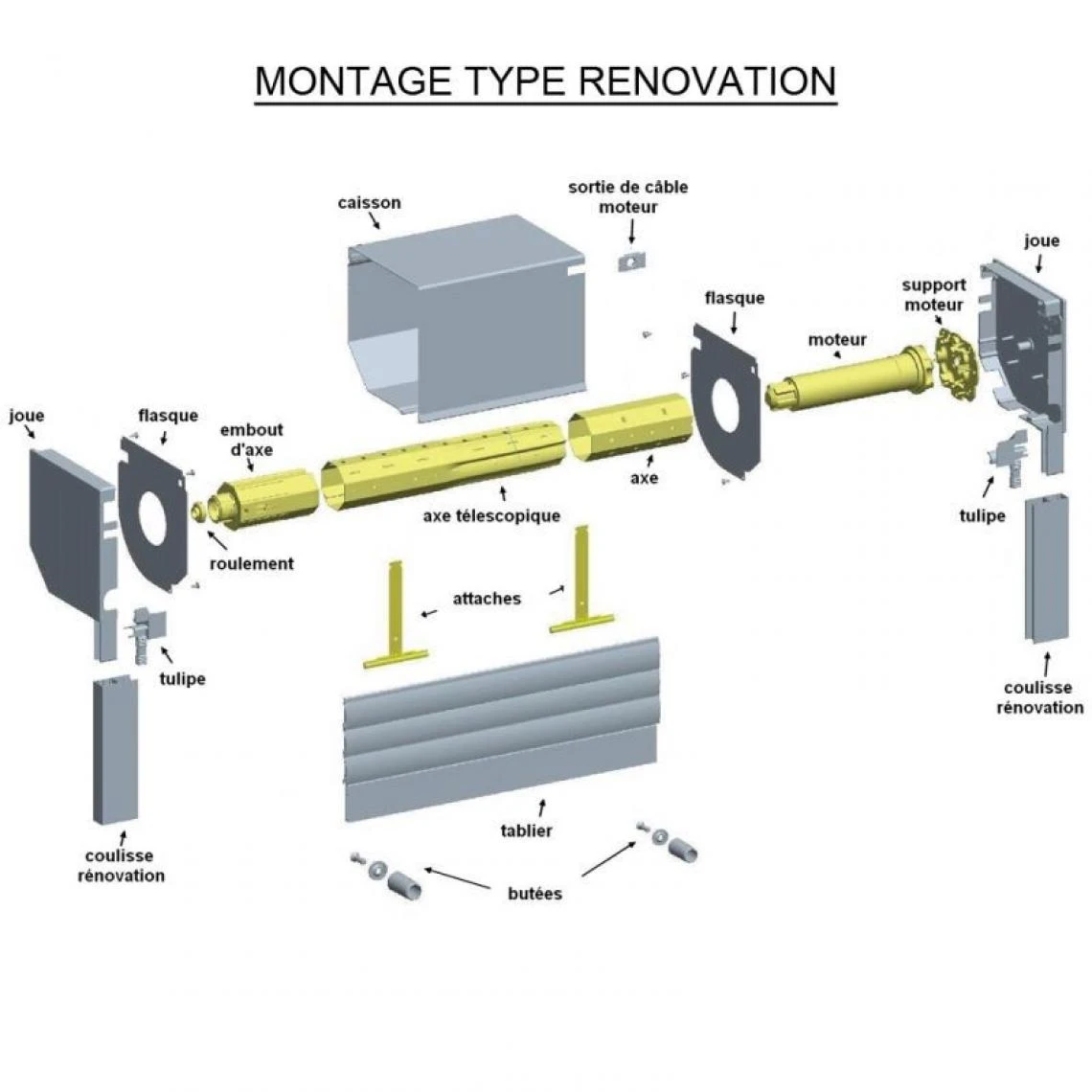 MONTAGE TYPE RENOVATION

caisson

sortie de câble moteur

joue

support moteur

flasque

moteur

joue

flasque

embout d'axe

axe

axe télescopique

tulipe

roulement

attaches

tulipe

coulisse rénovation

tablier

coulisse rénovation

butées